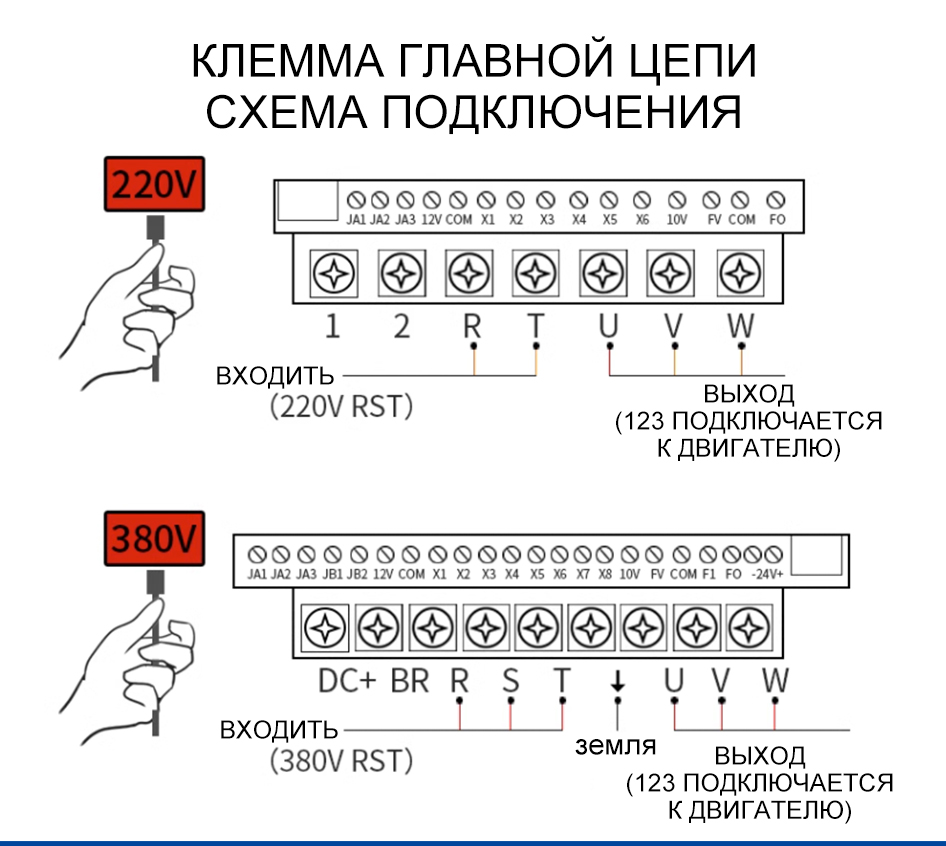 КЛЕММА ГЛАВНОЙ ЦЕПИ
СХЕМА ПОДКЛЮЧЕНИЯ

220V

JA1 JA2 JA3 12V COM X1 X2 X3 X4 X5 X6 10V FV COM FO

1 2 R T U V W

ВХОДИТЬ
(220V RST)

ВЫХОД
(123 ПОДКЛЮЧАЕТСЯ
К ДВИГАТЕЛЮ)

380V

JA1 JA2 JA3 JB1 JB2 12V COM X1 X2 X3 X4 X5 X6 X7 X8 10V FV COM F1 FO -24V+

DC+ BR R S T U V W

ВХОДИТЬ
(380V RST)

земля

ВЫХОД
(123 ПОДКЛЮЧАЕТСЯ
К ДВИГАТЕЛЮ)